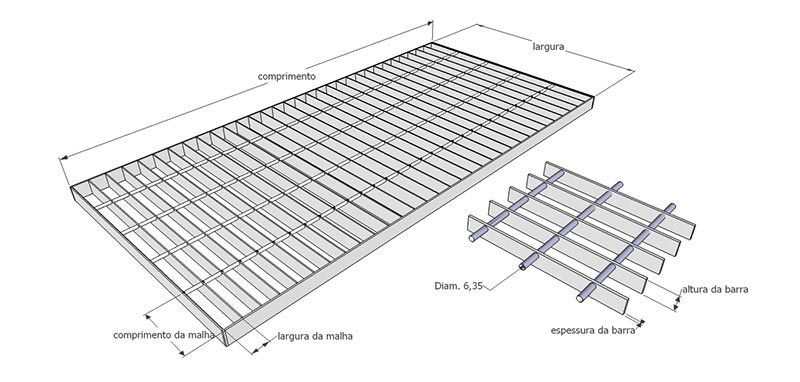 comprimento

largura

comprimento da malha

largura da malha

Diam. 6,35

altura da barra

espessura da barra